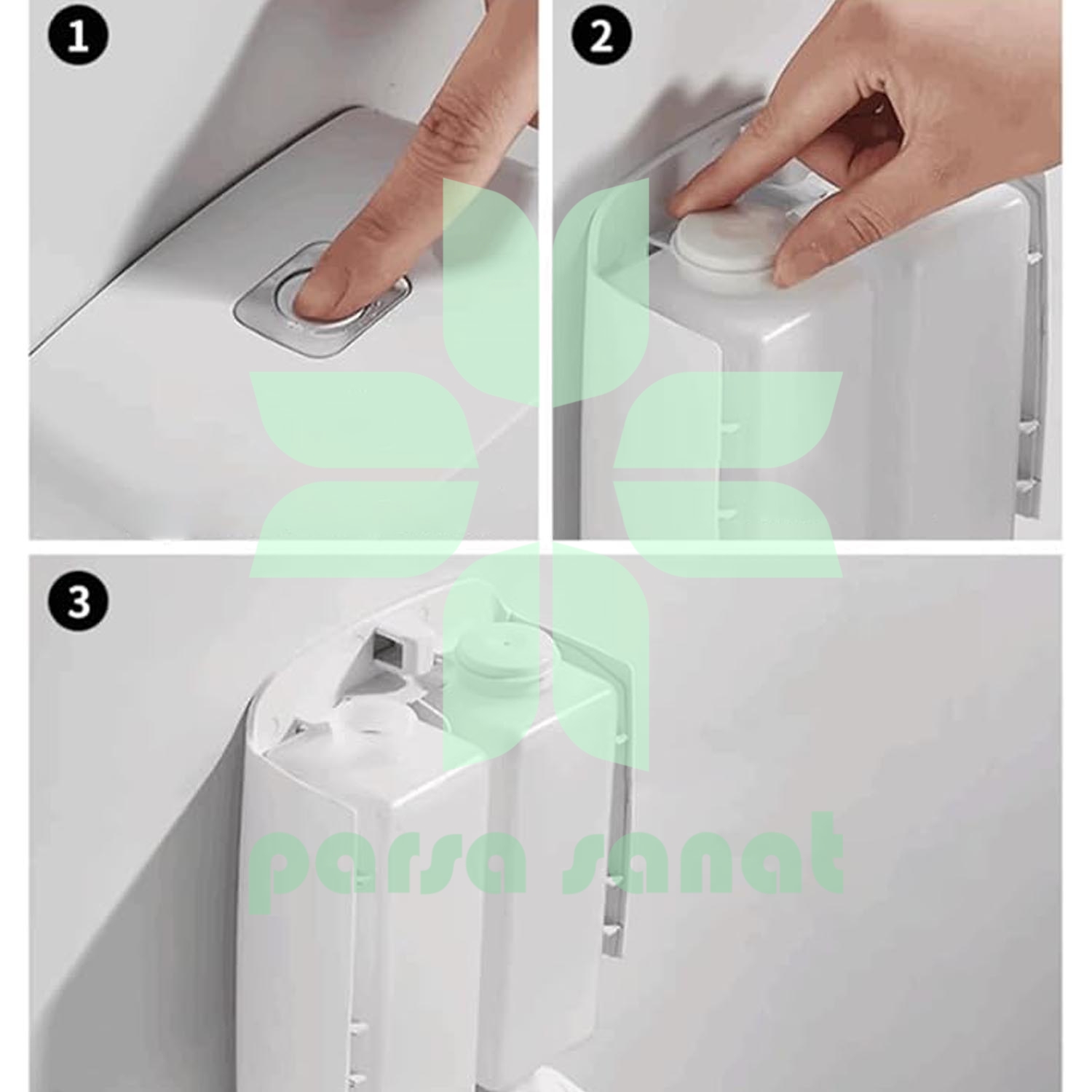 1

2

3

parsa sanat